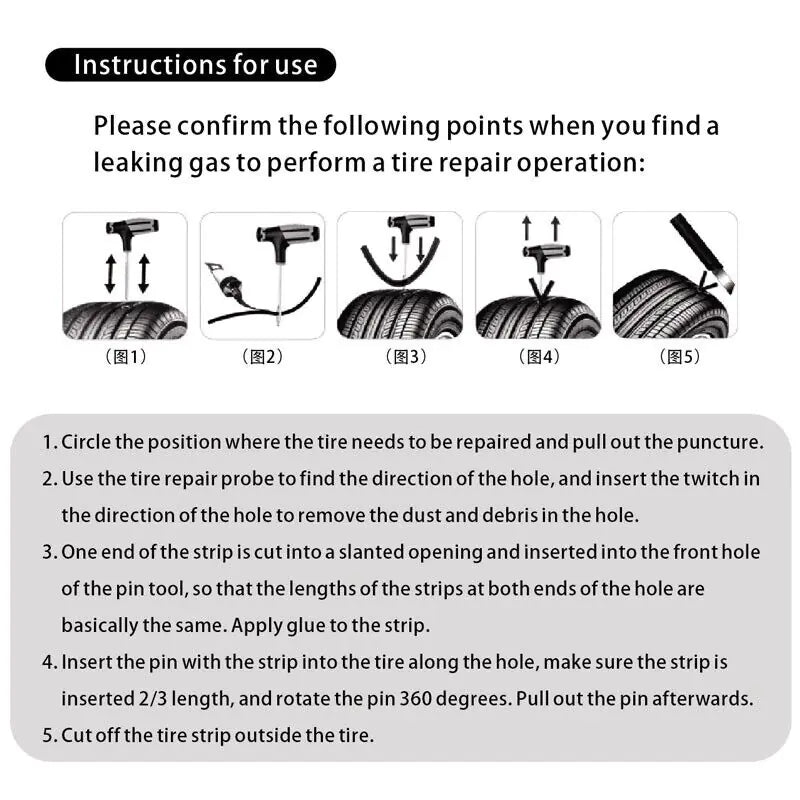 Instructions for use

Please confirm the following points when you find a leaking gas to perform a tire repair operation:

（图1）

（图2）

（图3）

（图4）

（图5）

1. Circle the position where the tire needs to be repaired and pull out the puncture.

2. Use the tire repair probe to find the direction of the hole, and insert the twitch in the direction of the hole to remove the dust and debris in the hole.

3. One end of the strip is cut into a slanted opening and inserted into the front hole of the pin tool, so that the lengths of the strips at both ends of the hole are basically the same. Apply glue to the strip.

4. Insert the pin with the strip into the tire along the hole, make sure the strip is inserted 2/3 length, and rotate the pin 360 degrees. Pull out the pin afterwards.

5. Cut off the tire strip outside the tire.