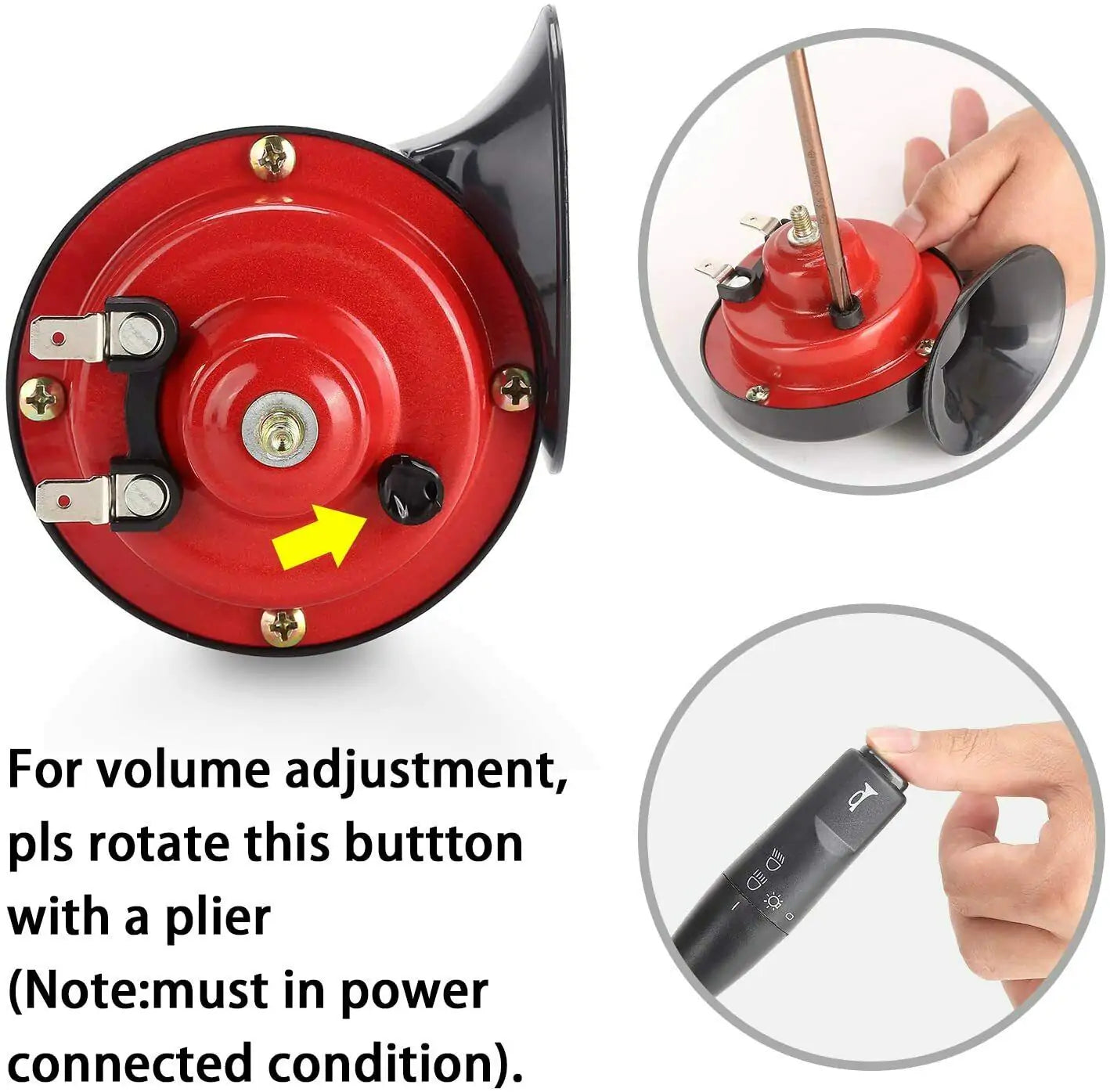 For volume adjustment, pls rotate this buttton with a plier (Note:must in power connected condition).