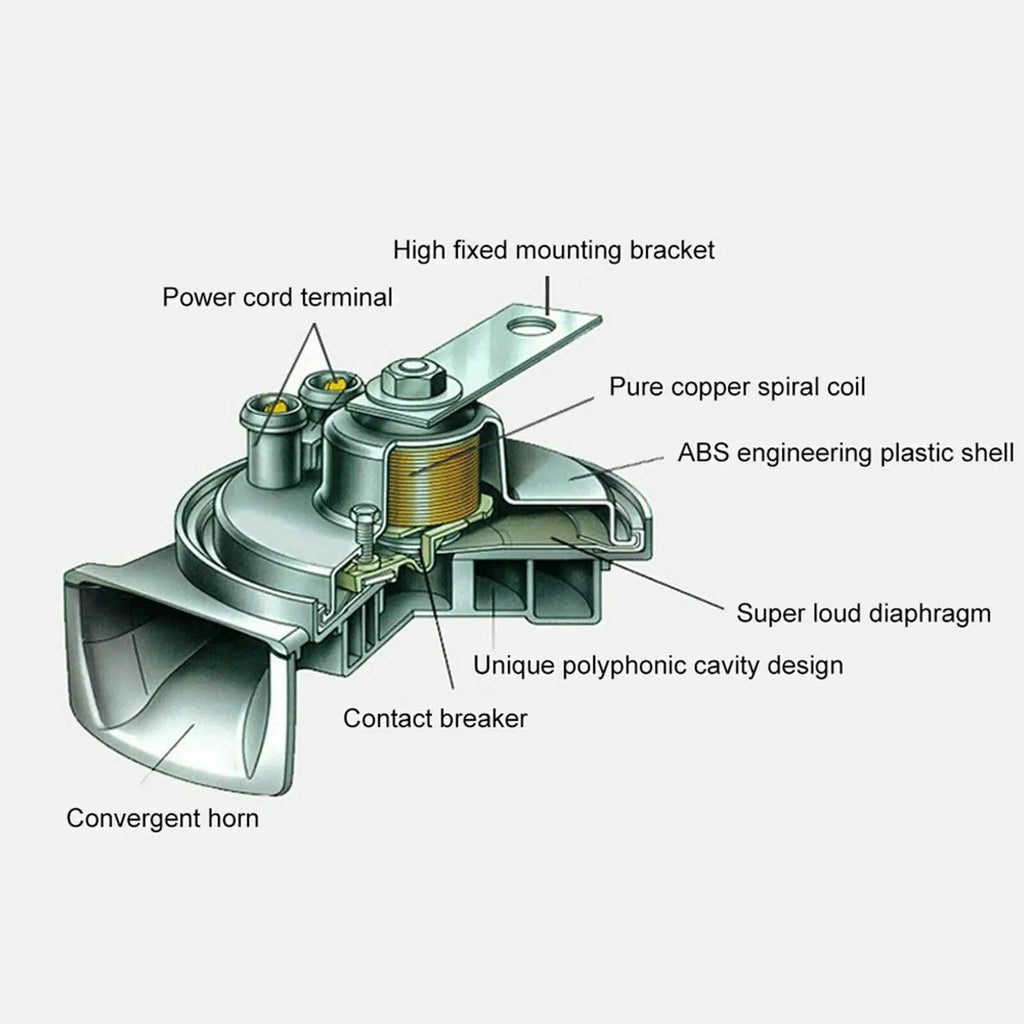 High fixed mounting bracket

Power cord terminal

Pure copper spiral coil

ABS engineering plastic shell

Super loud diaphragm

Unique polyphonic cavity design

Contact breaker

Convergent horn