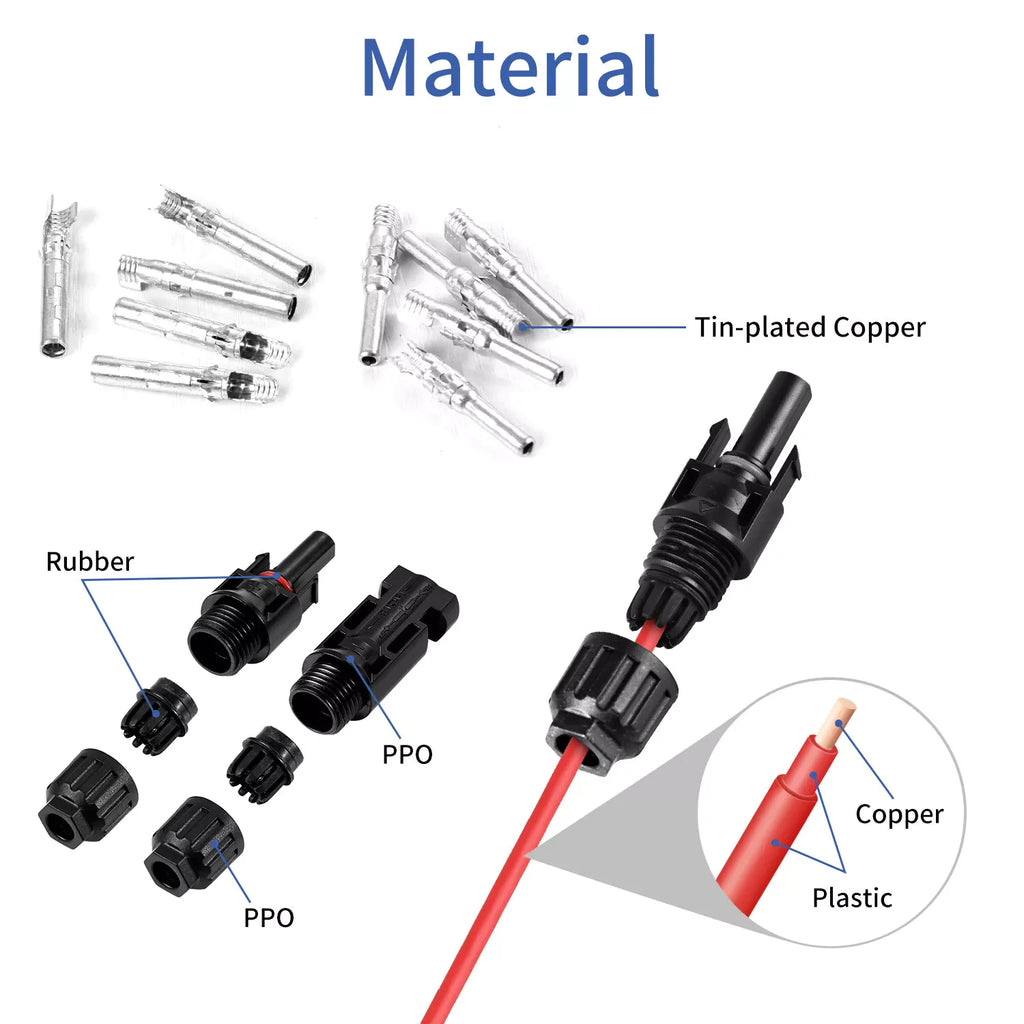 Material

Tin-plated Copper

Rubber

PPO

PPO

Copper

Plastic