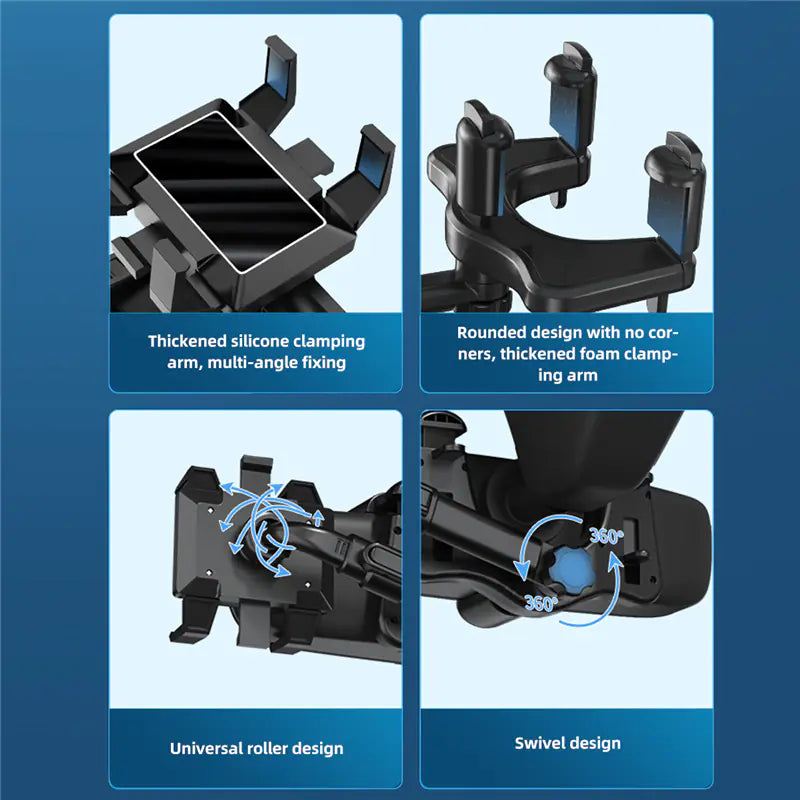 Thickened silicone clamping arm, multi-angle fixing

Rounded design with no corners, thickened foam clamping arm

360°

360°

Universal roller design

Swivel design